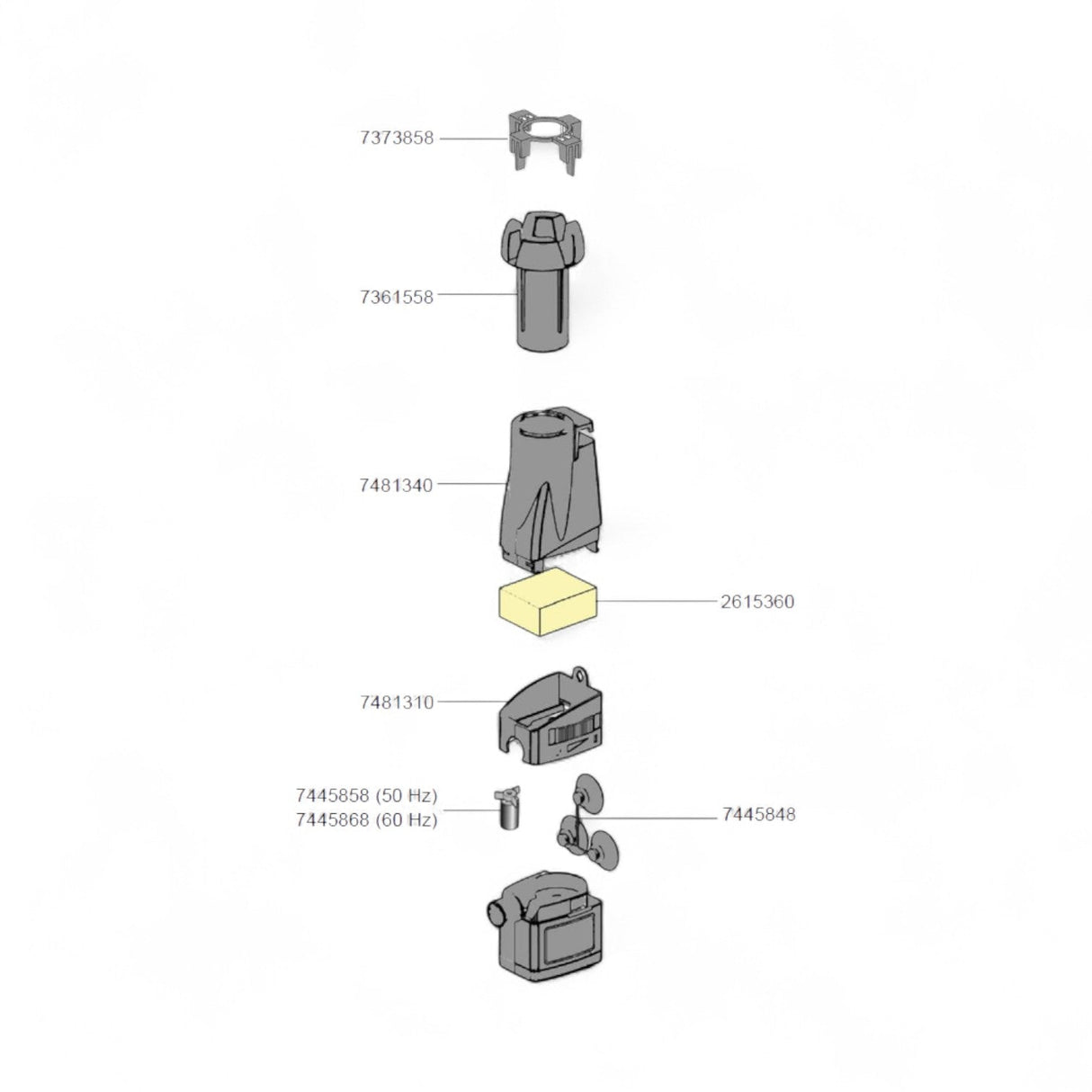 7373858

7361558

7481340

2615360

7481310

7445858 (50 Hz)
7445868 (60 Hz)

7445848