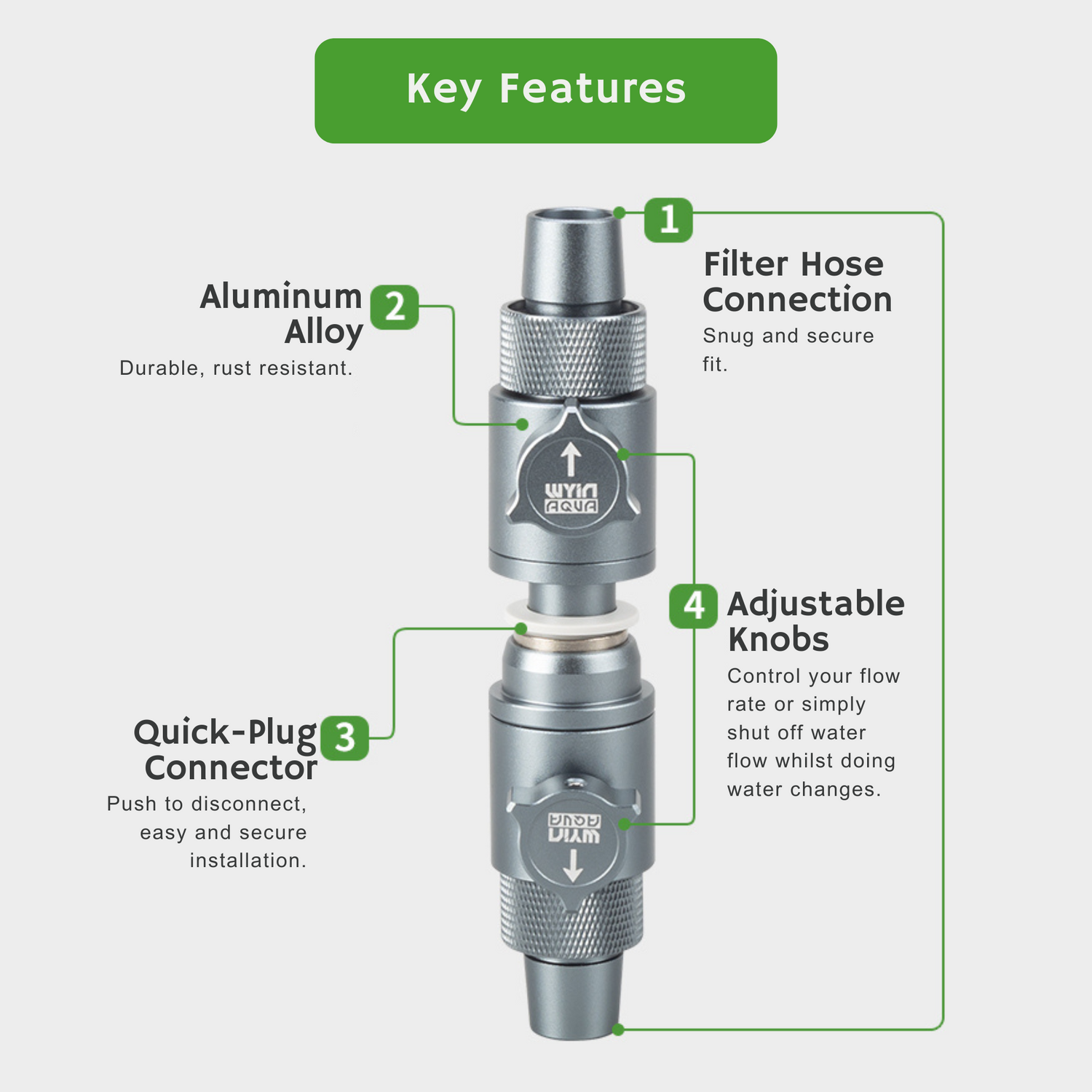 Key Features

1

Filter Hose Connection

Snug and secure fit.

Aluminum Alloy

2

Durable, rust resistant.

WYIN AQUA

4

Adjustable Knobs

Control your flow rate or simply shut off water flow whilst doing water changes.

Quick-Plug Connector

3

Push to disconnect, easy and secure installation.

WYIN AQUA