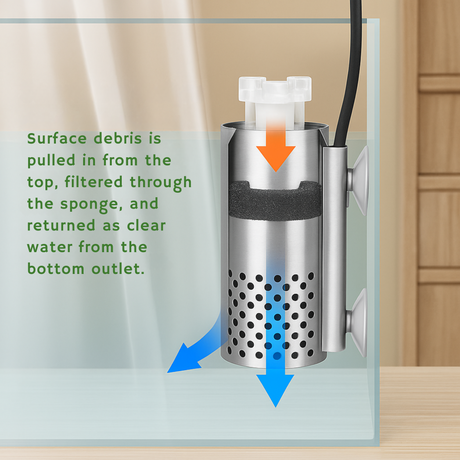 Surface debris is pulled in from the top, filtered through the sponge, and returned as clear water from the bottom outlet.